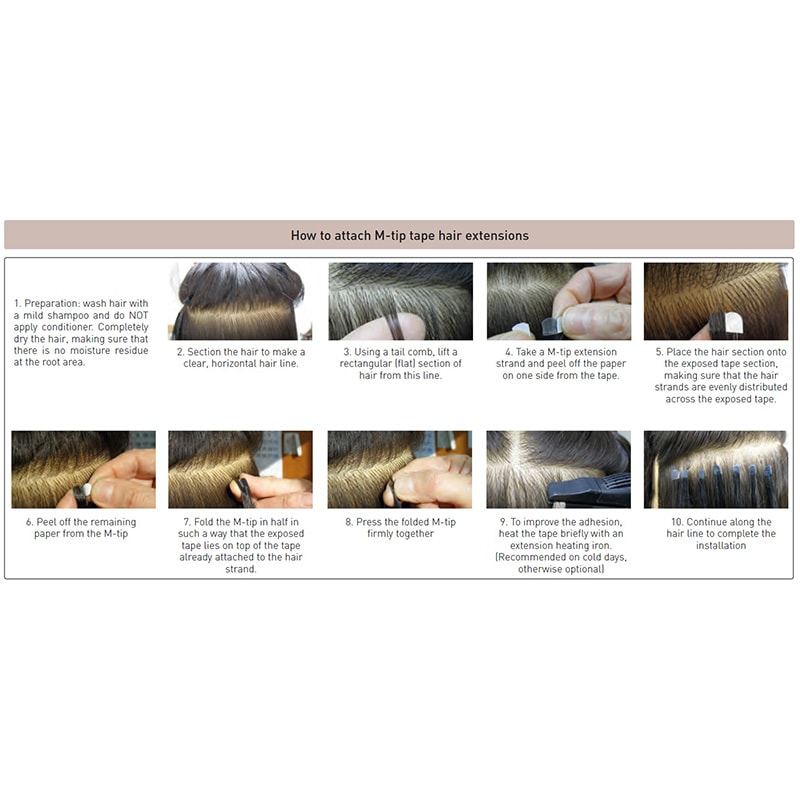 How to attach M-tip tape hair extensions

1. Preparation: wash hair with a mild shampoo and do NOT apply conditioner. Completely dry the hair, making sure that there is no moisture residue at the root area.

2. Section the hair to make a clear, horizontal hair line.

3. Using a tail comb, lift a rectangular (flat) section of hair from this line.

4. Take a M-tip extension strand and peel off the paper on one side from the tape.

5. Place the hair section onto the exposed tape section, making sure that the hair strands are evenly distributed across the exposed tape.

6. Peel off the remaining paper from the M-tip

7. Fold the M-tip in half in such a way that the exposed tape lies on top of the tape already attached to the hair strand.

8. Press the folded M-tip firmly together

9. To improve the adhesion, heat the tape briefly with an extension heating iron. (Recommended on cold days, otherwise optional)

10. Continue along the hair line to complete the installation