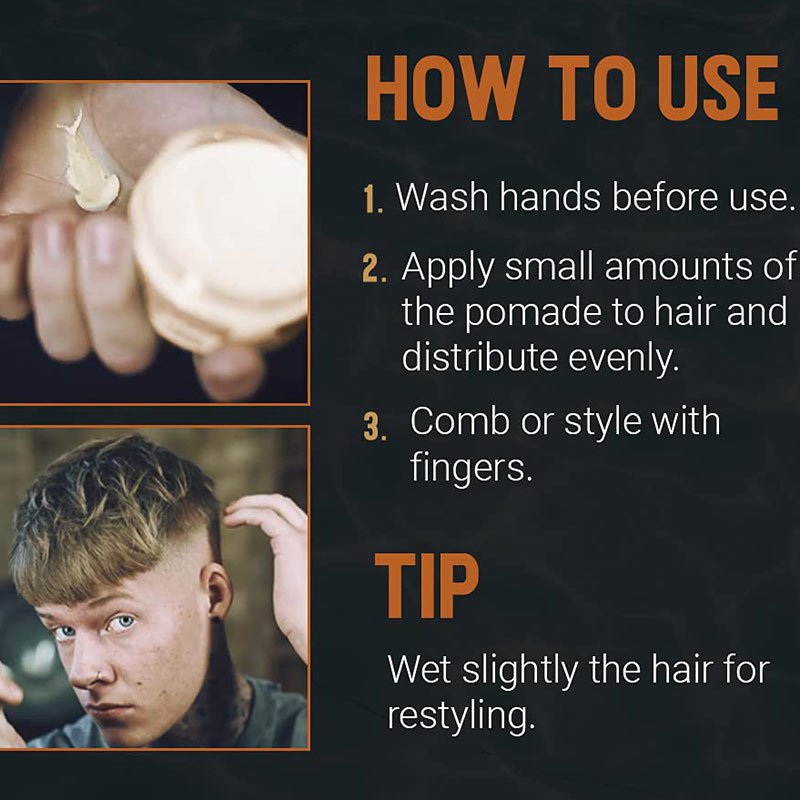 HOW TO USE

1. Wash hands before use.

2. Apply small amounts of the pomade to hair and distribute evenly.

3. Comb or style with fingers.

TIP

Wet slightly the hair for restyling.